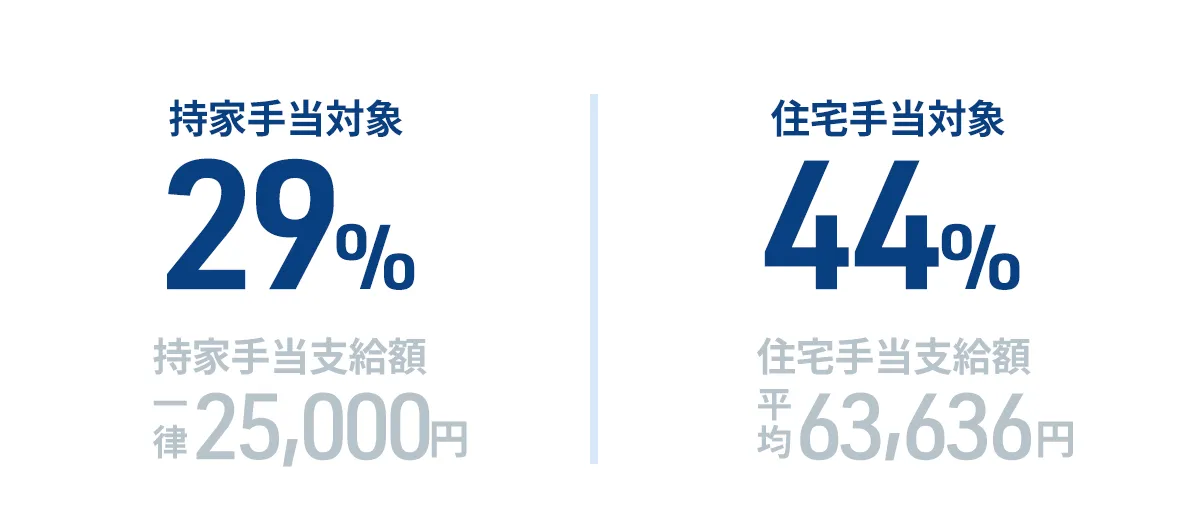 持家手当対象
29%
持家手当支給額
一律25,000円

住宅手当対象
44%
住宅手当支給額
平均63,636円