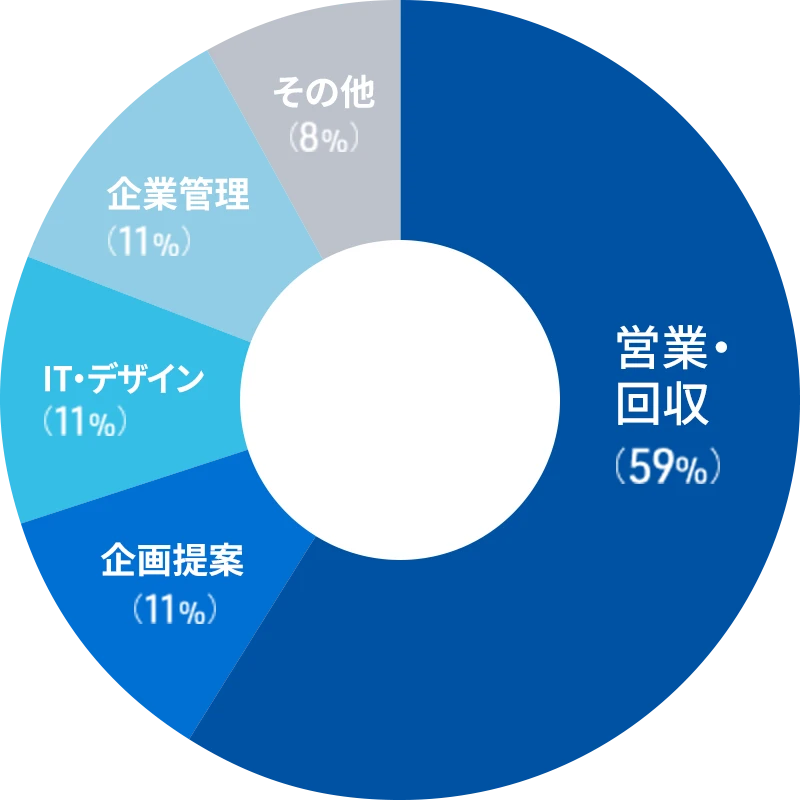 営業・回収
（59%）

企画提案
（11%）

IT・デザイン
（11%）

企業管理
（11%）

その他
（8%）